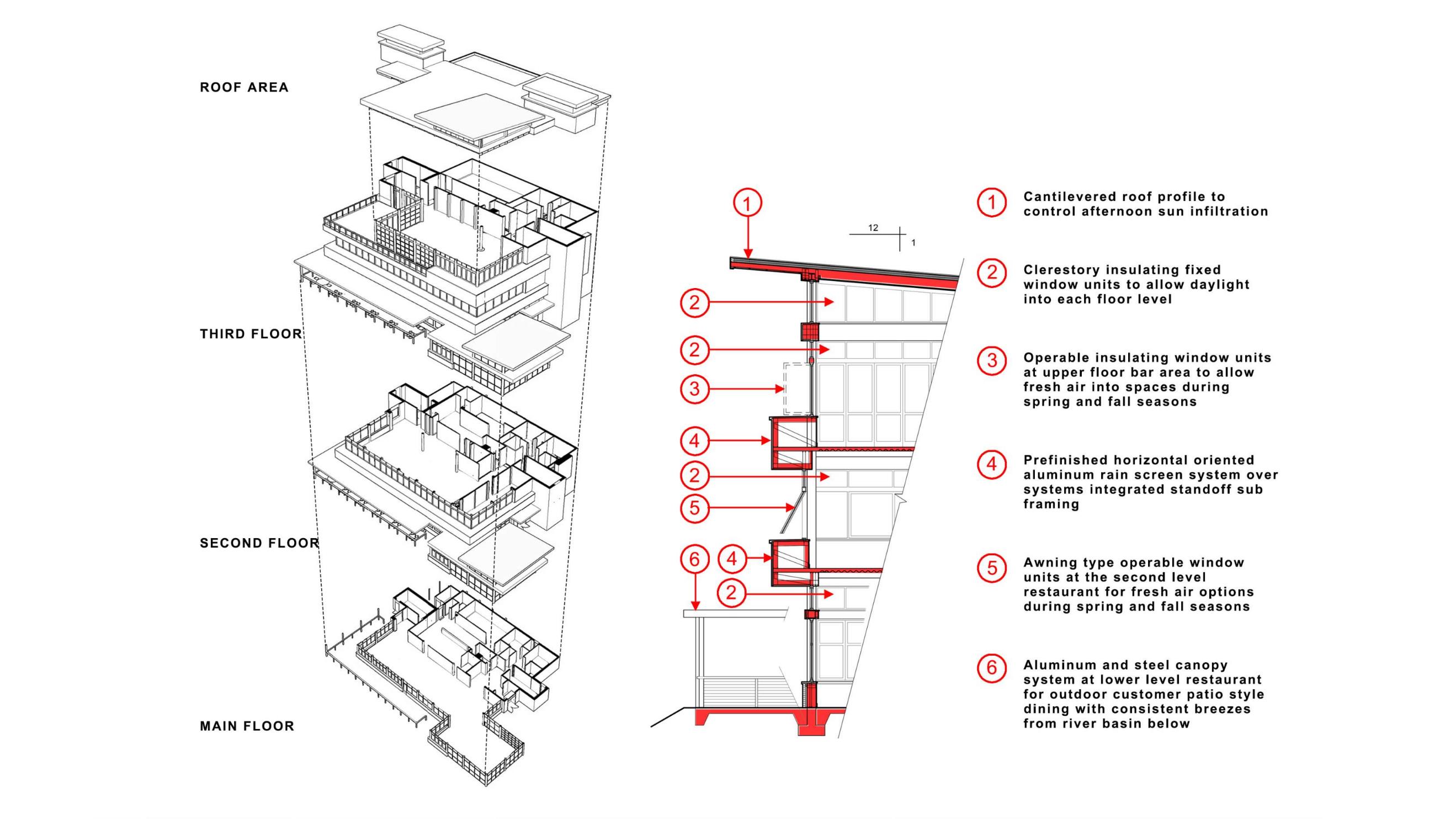 ROOF AREA

THIRD FLOOR

SECOND FLOOR

MAIN FLOOR

1

12

1

2

2

3

4

2

5

6

4

2

1 Cantilevered roof profile to control afternoon sun infiltration

2 Clerestory insulating fixed window units to allow daylight into each floor level

3 Operable insulating window units at upper floor bar area to allow fresh air into spaces during spring and fall seasons

4 Prefinished horizontal oriented aluminum rain screen system over systems integrated standoff sub framing

5 Awning type operable window units at the second level restaurant for fresh air options during spring and fall seasons

6 Aluminum and steel canopy system at lower level restaurant for outdoor customer patio style dining with consistent breezes from river basin below