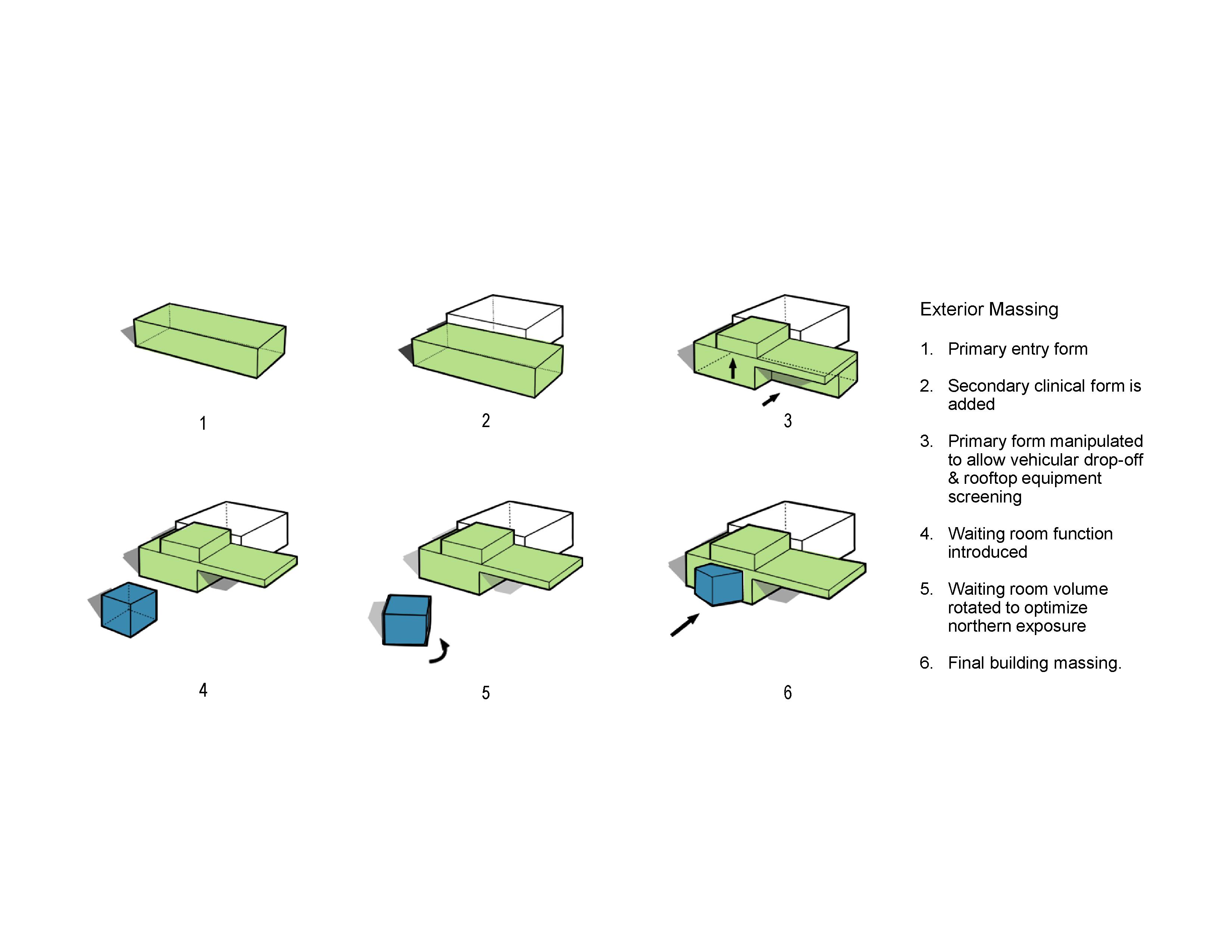 1

2

3

4

5

6

Exterior Massing

1. Primary entry form

2. Secondary clinical form is added

3. Primary form manipulated to allow vehicular drop-off & rooftop equipment screening

4. Waiting room function introduced

5. Waiting room volume rotated to optimize northern exposure

6. Final building massing.