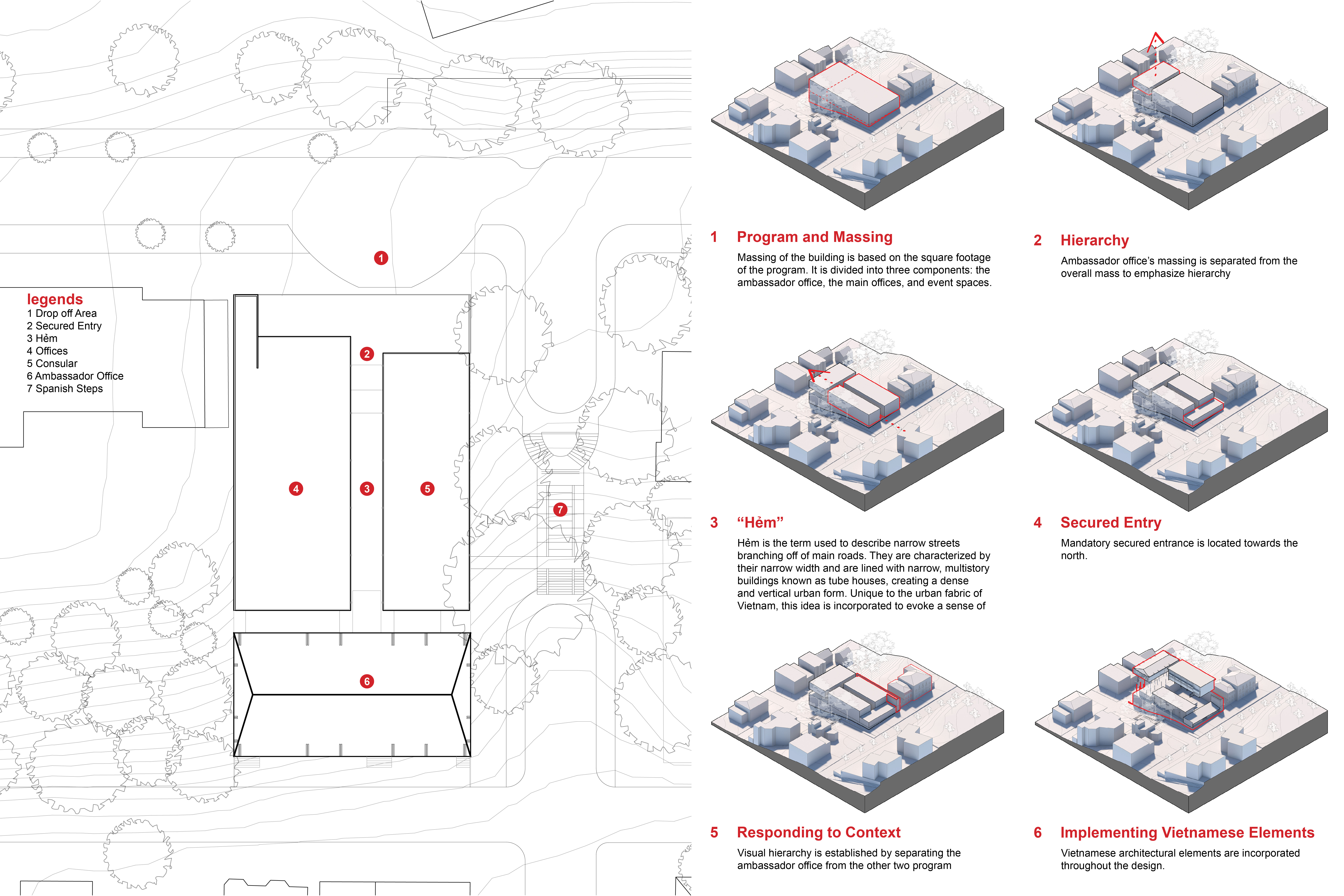 1

legends
1 Drop off Area
2 Secured Entry
3 Hẻm
4 Offices
5 Consular
6 Ambassador Office
7 Spanish Steps

2

4

3

5

7

6

1 Program and Massing
Massing of the building is based on the square footage of the program. It is divided into three components: the ambassador office, the main offices, and event spaces.

2 Hierarchy
Ambassador office's massing is separated from the overall mass to emphasize hierarchy

3 "Hẻm"
Hẻm is the term used to describe narrow streets branching off of main roads. They are characterized by their narrow width and are lined with narrow, multistory buildings known as tube houses, creating a dense and vertical urban form. Unique to the urban fabric of Vietnam, this idea is incorporated to evoke a sense of

4 Secured Entry
Mandatory secured entrance is located towards the north.

5 Responding to Context
Visual hierarchy is established by separating the ambassador office from the other two program

6 Implementing Vietnamese Elements
Vietnamese architectural elements are incorporated throughout the design.