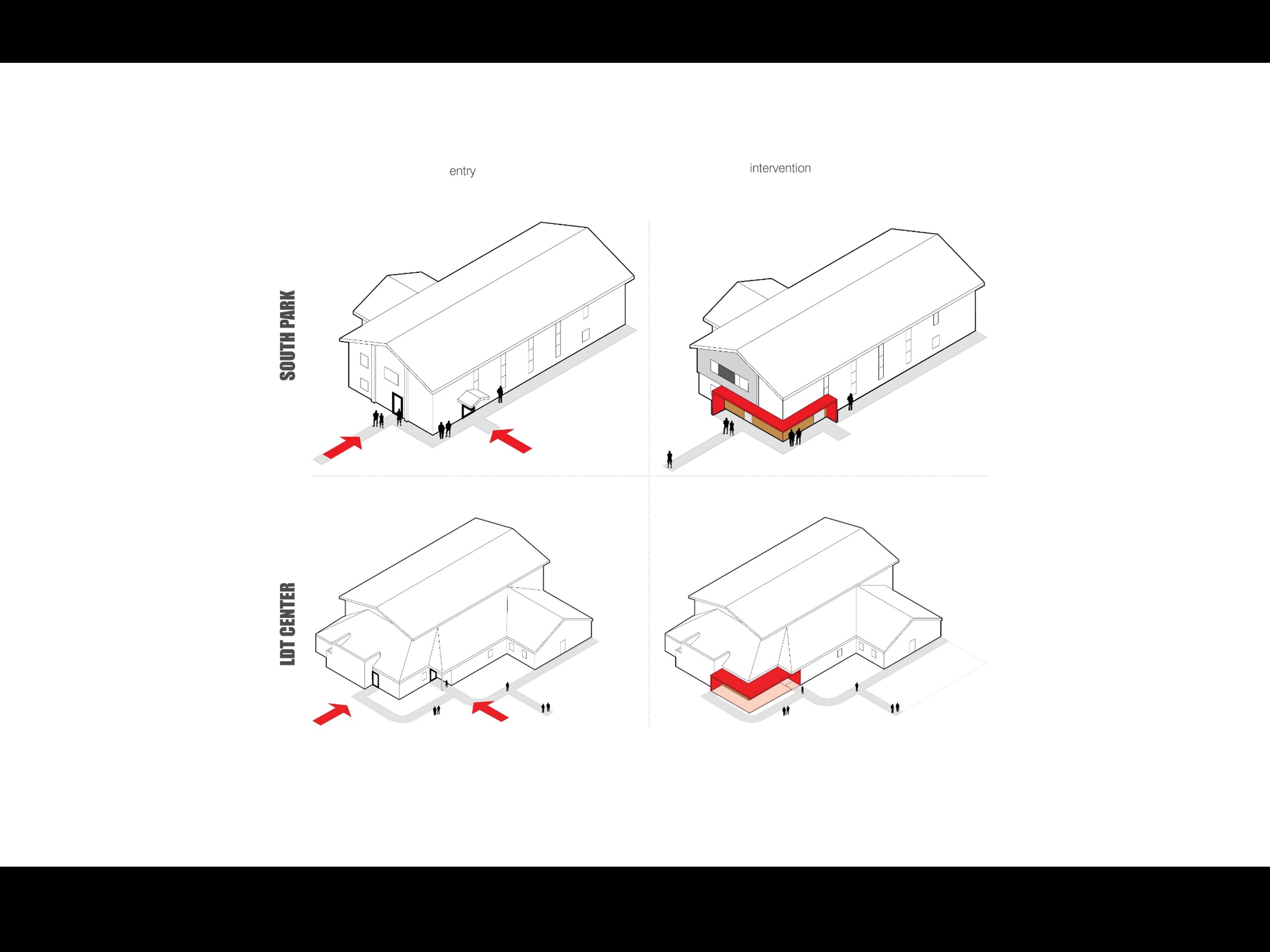 entry

intervention

SOUTH PARK

LDT CENTER