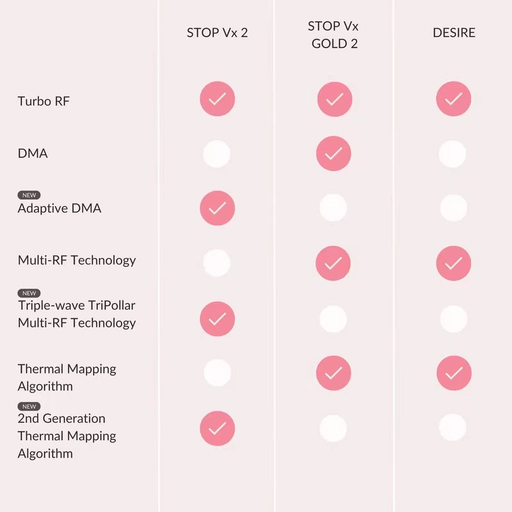 |  | STOP Vx 2 | STOP Vx GOLD 2 | DESIRE |
|---|---|---|---|
| Turbo RF | ✓ | ✓ | ✓ |
| DMA |  | ✓ |  |
| NEW Adaptive DMA | ✓ |  |  |
| Multi-RF Technology |  | ✓ | ✓ |
| NEW Triple-wave TriPollar Multi-RF Technology | ✓ |  |  |
| Thermal Mapping Algorithm |  | ✓ | ✓ |
| NEW 2nd Generation Thermal Mapping Algorithm | ✓ |  |  |