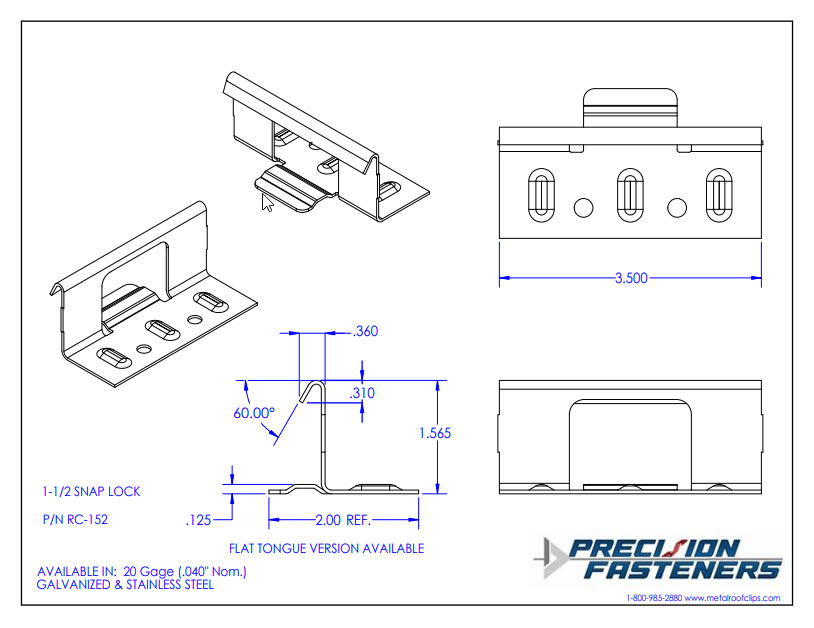 3.500

.360

.310

60.00°

1.565

.125

2.00 REF.

1-1/2 SNAP LOCK

P/N RC-152

FLAT TONGUE VERSION AVAILABLE

AVAILABLE IN: 20 Gage (.040" Nom.)
GALVANIZED & STAINLESS STEEL

PRECISION FASTENERS

1-800-985-2880 www.metalroofclips.com