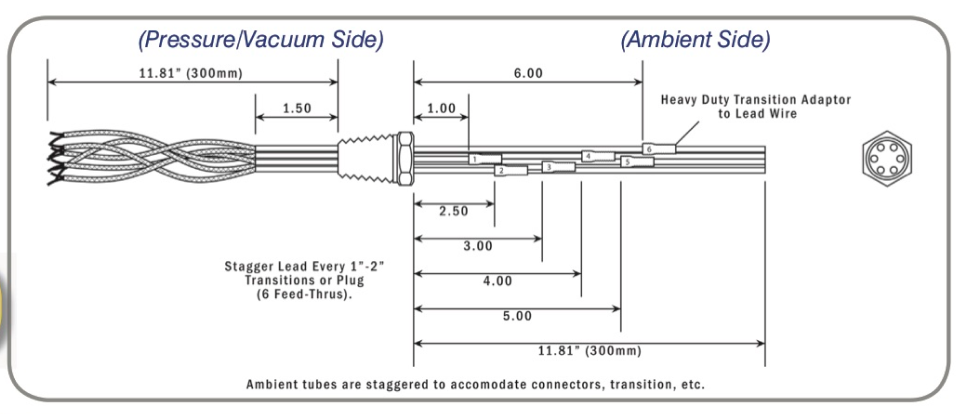 (Pressure/Vacuum Side)

(Ambient Side)

11.81" (300mm)

1.50

6.00

1.00

Heavy Duty Transition Adaptor to Lead Wire

1

2

3

4

5

6

2.50

3.00

4.00

5.00

11.81" (300mm)

Stagger Lead Every 1"-2" Transitions or Plug (6 Feed-Thrus).

Ambient tubes are staggered to accomodate connectors, transition, etc.