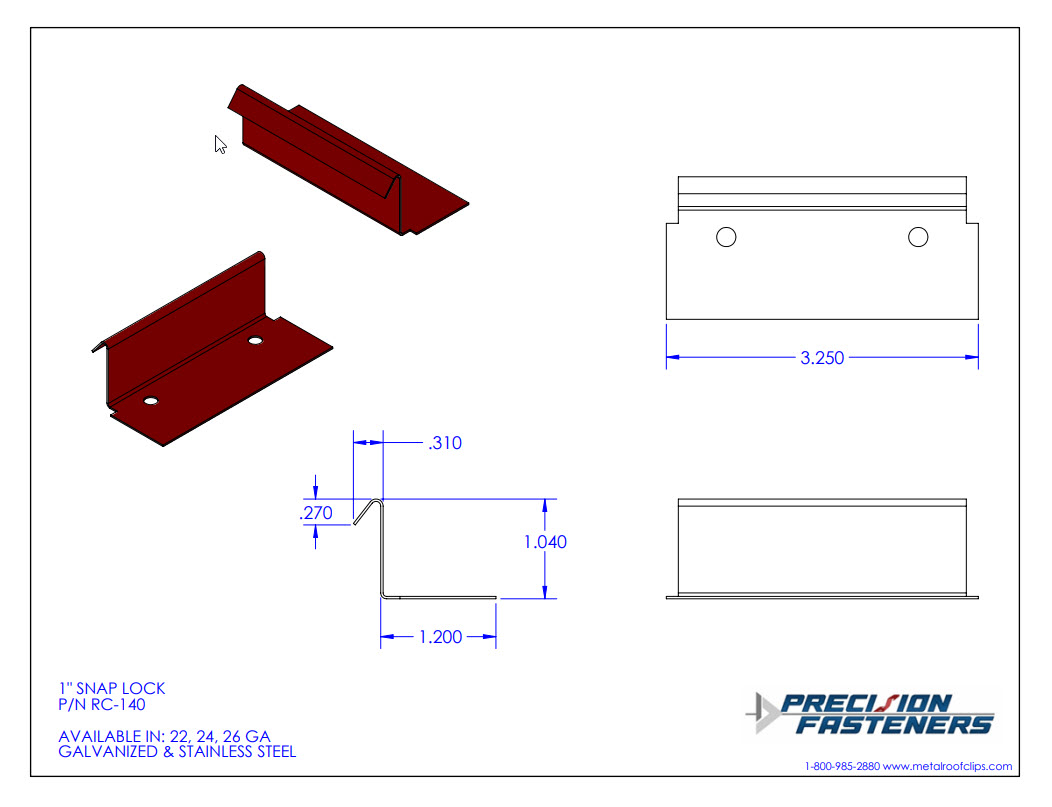 3.250

.310

.270

1.040

1.200

1" SNAP LOCK
P/N RC-140

AVAILABLE IN: 22, 24, 26 GA
GALVANIZED & STAINLESS STEEL

PRECISION
FASTENERS

1-800-985-2880 www.metalroofclips.com