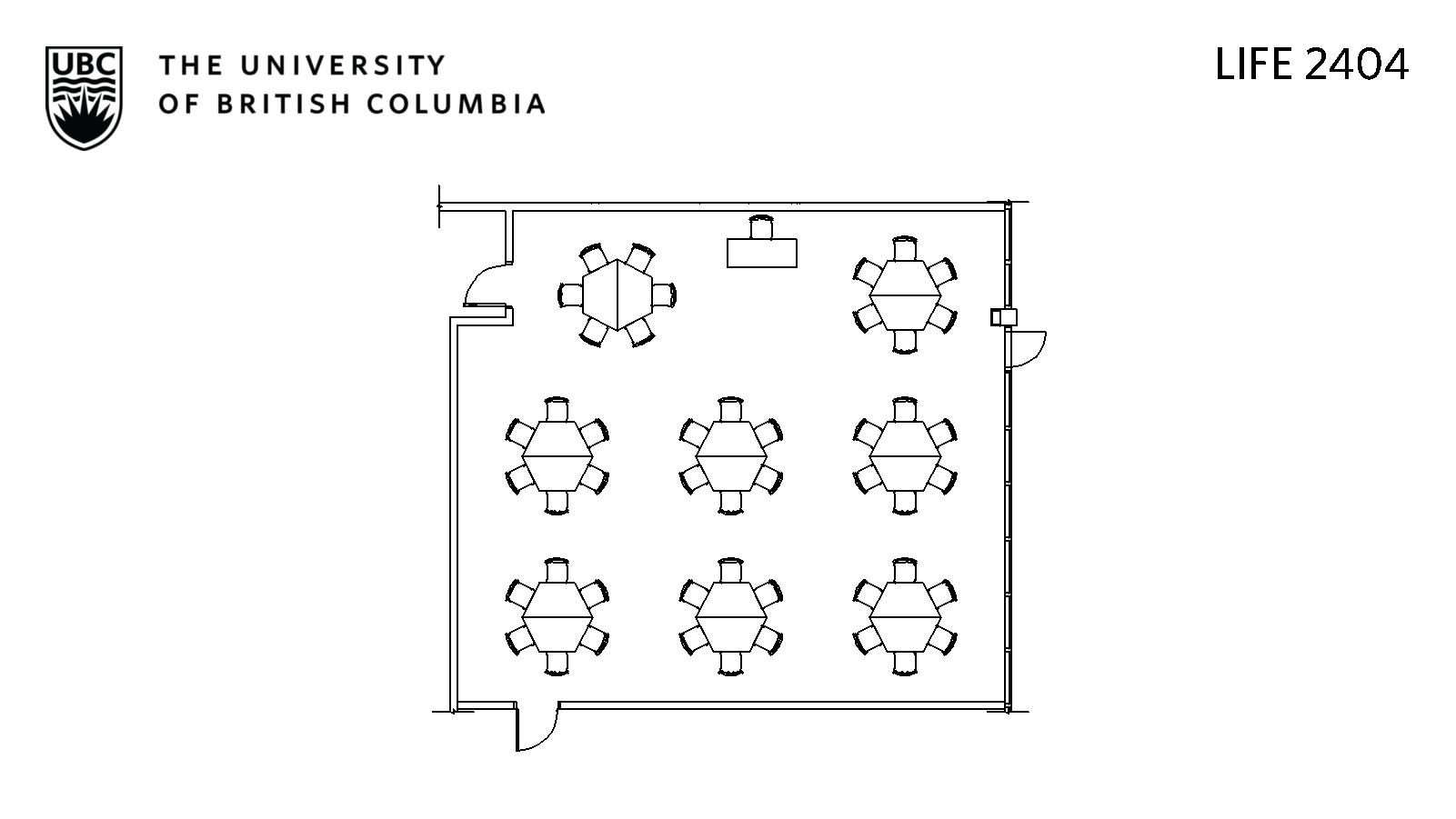 UBC

THE UNIVERSITY
OF BRITISH COLUMBIA

LIFE 2404