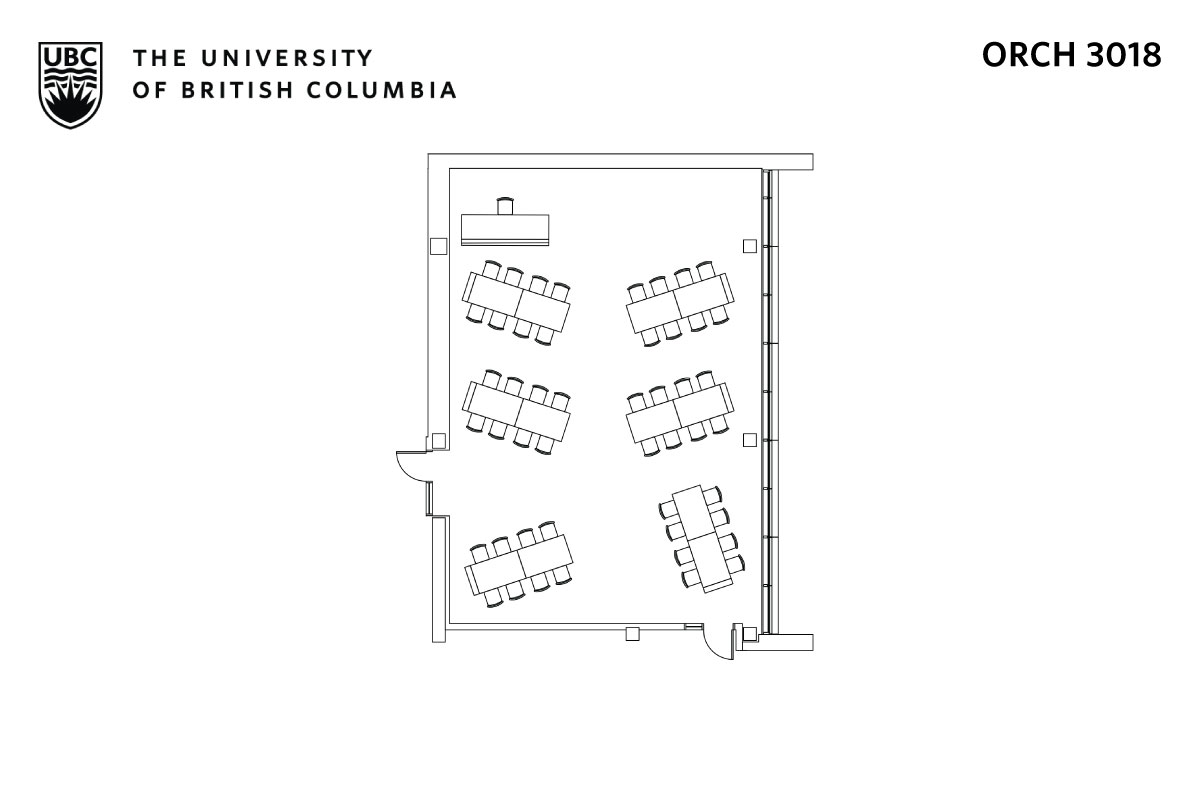 UBC

THE UNIVERSITY OF BRITISH COLUMBIA

ORCH 3018