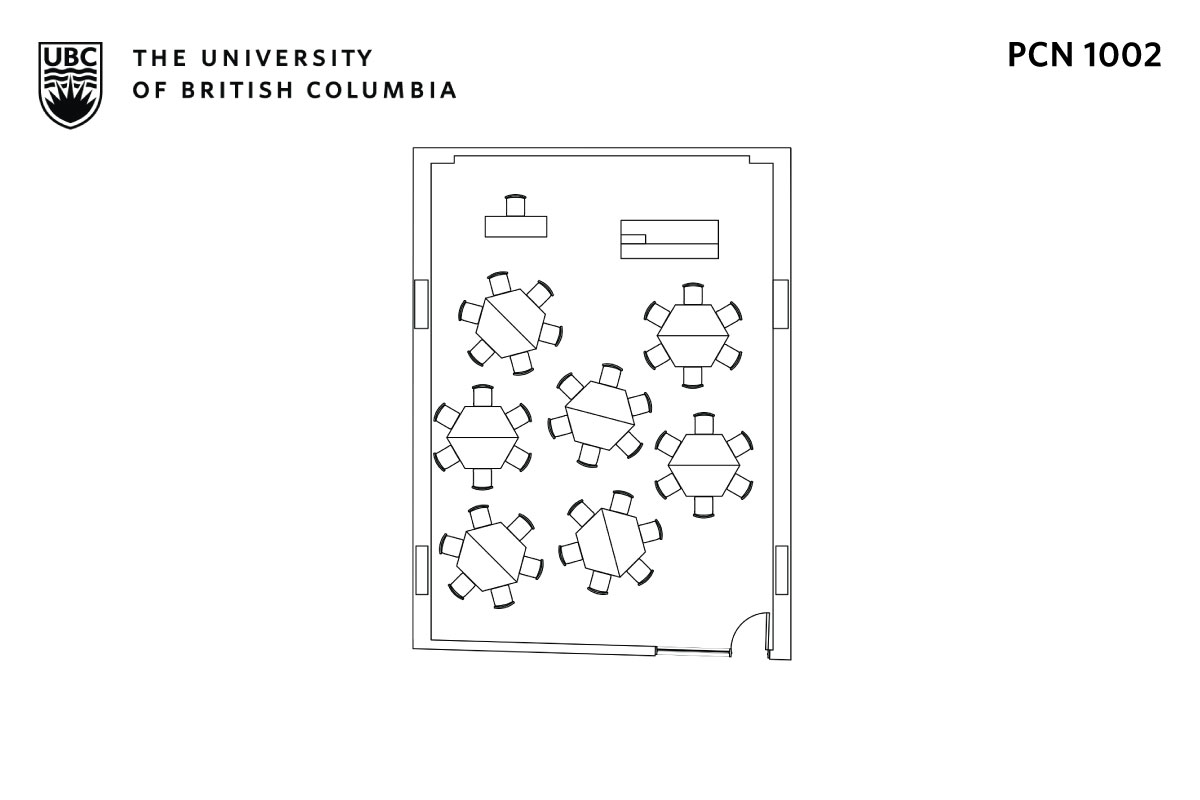 UBC

THE UNIVERSITY OF BRITISH COLUMBIA

PCN 1002