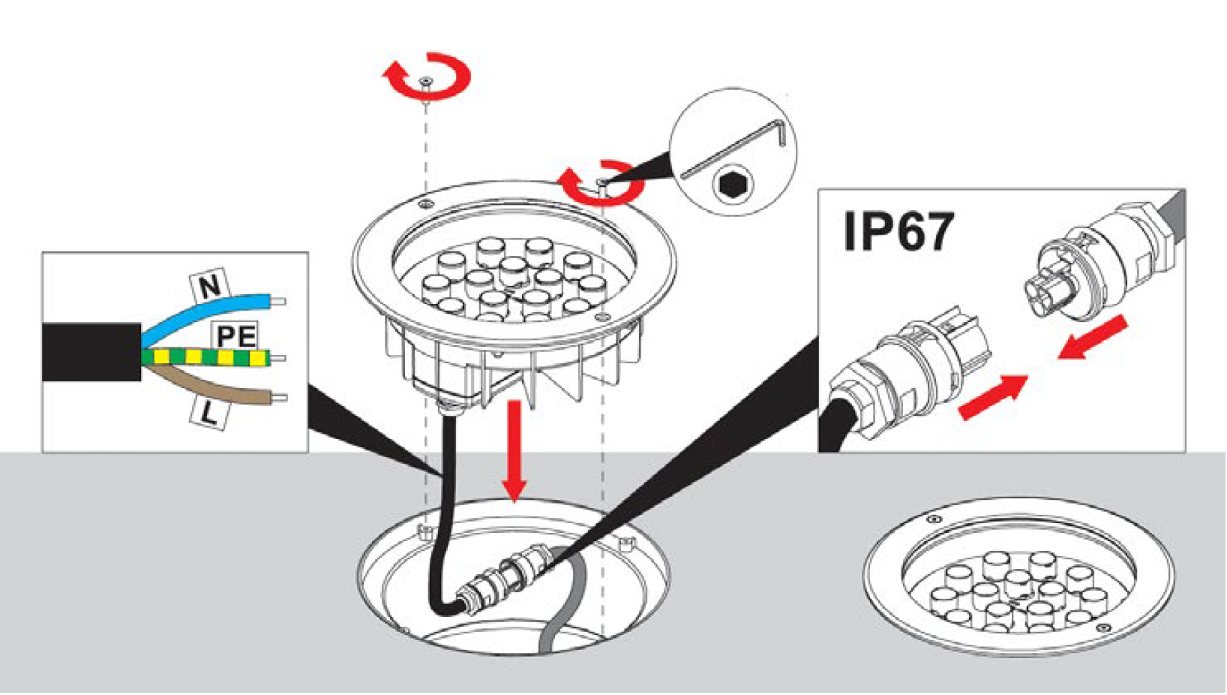 N
PE
L
IP67