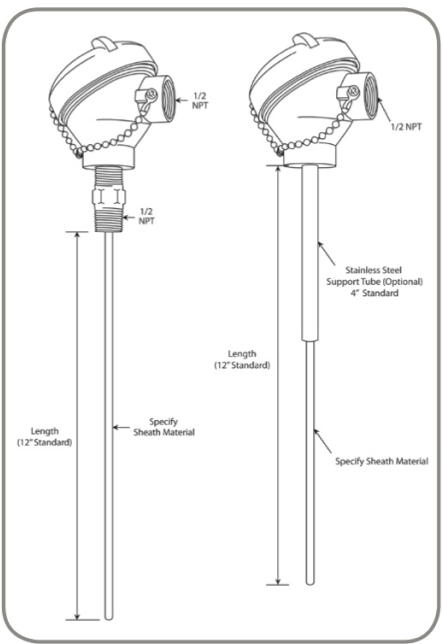 1/2 NPT

1/2 NPT

Length (12" Standard)

Specify Sheath Material

1/2 NPT

Stainless Steel Support Tube (Optional) 4" Standard

Length (12" Standard)

Specify Sheath Material