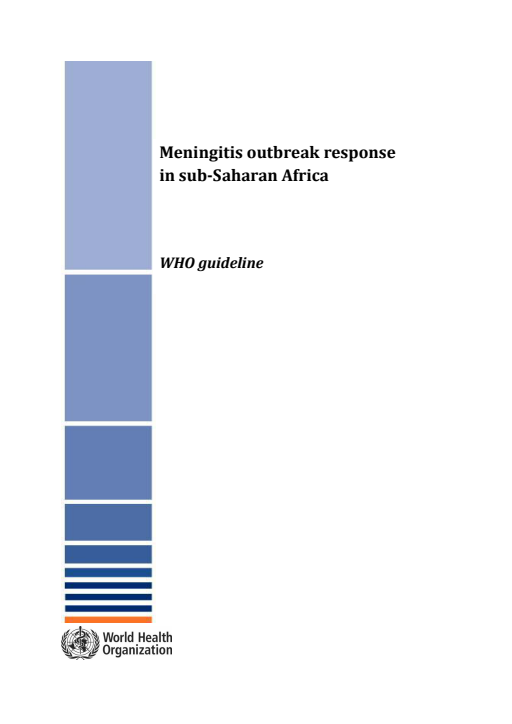 Meningitis outbreak response
in sub-Saharan Africa

WHO guideline

World Health
Organization