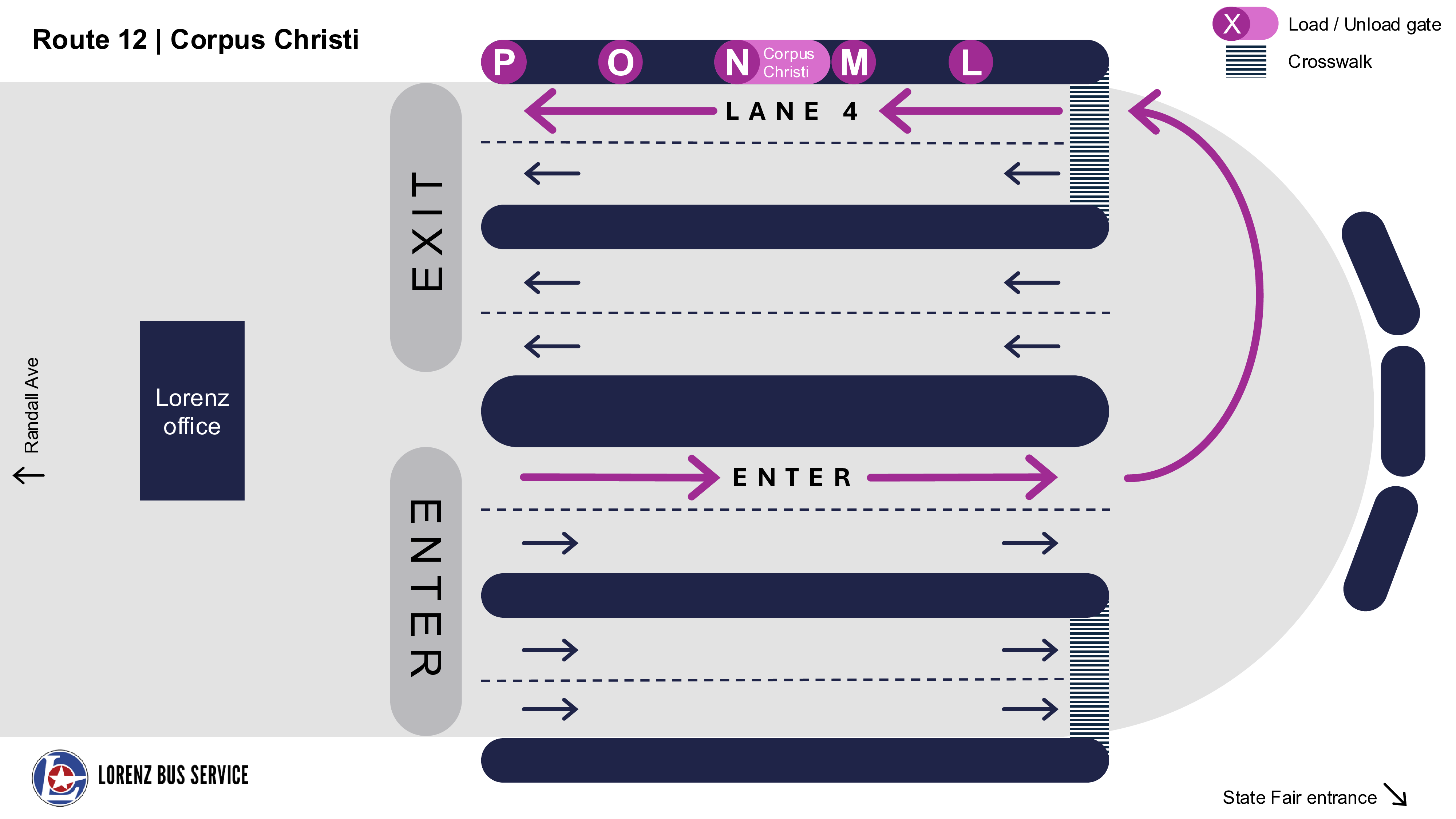 Route 12 | Corpus Christi

X Load / Unload gate

Crosswalk

P O N Corpus Christi M L

LANE 4

EXIT

Randall Ave

Lorenz office

ENTER

ENTER

LORENZ BUS SERVICE

State Fair entrance