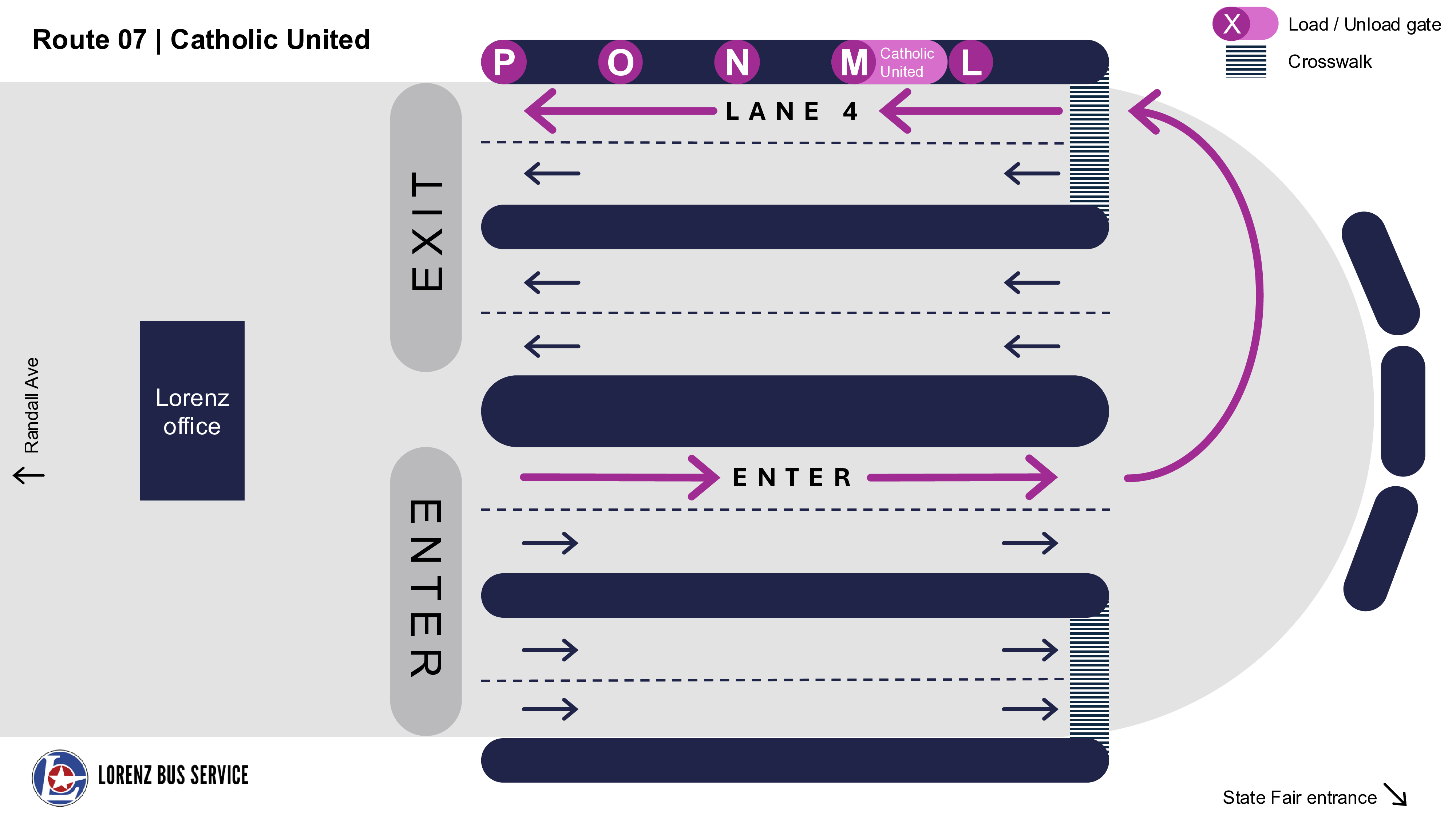 Route 07 | Catholic United

X Load / Unload gate
Crosswalk

P O N M Catholic United L

LANE 4

EXIT

Randall Ave

Lorenz office

ENTER

ENTER

LORENZ BUS SERVICE

State Fair entrance