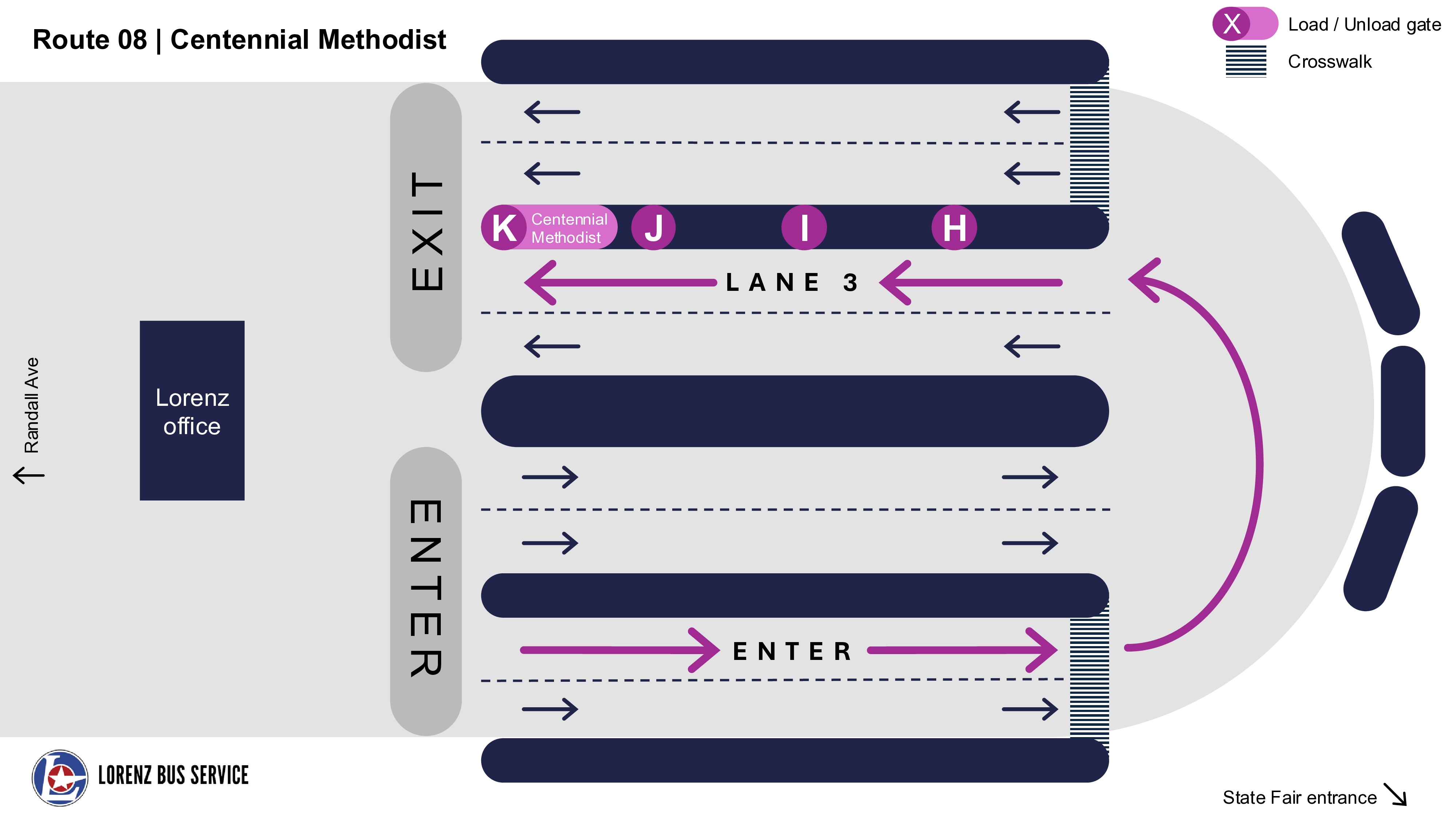 Route 08 | Centennial Methodist

X Load / Unload gate
Crosswalk

EXIT

K Centennial Methodist J I H

LANE 3

Randall Ave

Lorenz office

ENTER

ENTER

LORENZ BUS SERVICE

State Fair entrance