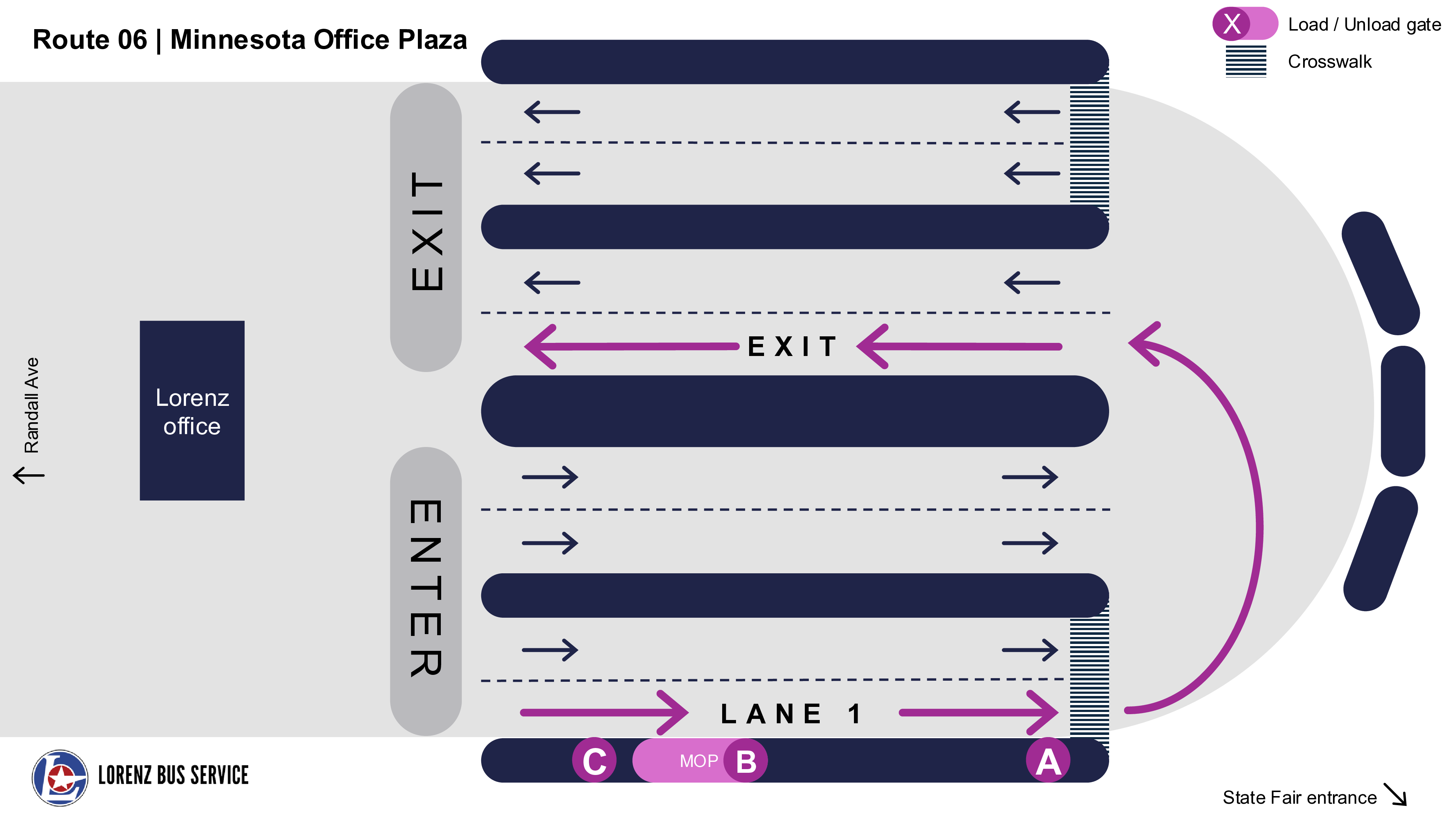 Route 06 | Minnesota Office Plaza

X Load / Unload gate

Crosswalk

EXIT

EXIT

Randall Ave

Lorenz office

ENTER

LANE 1

C MOP B A

LORENZ BUS SERVICE

State Fair entrance