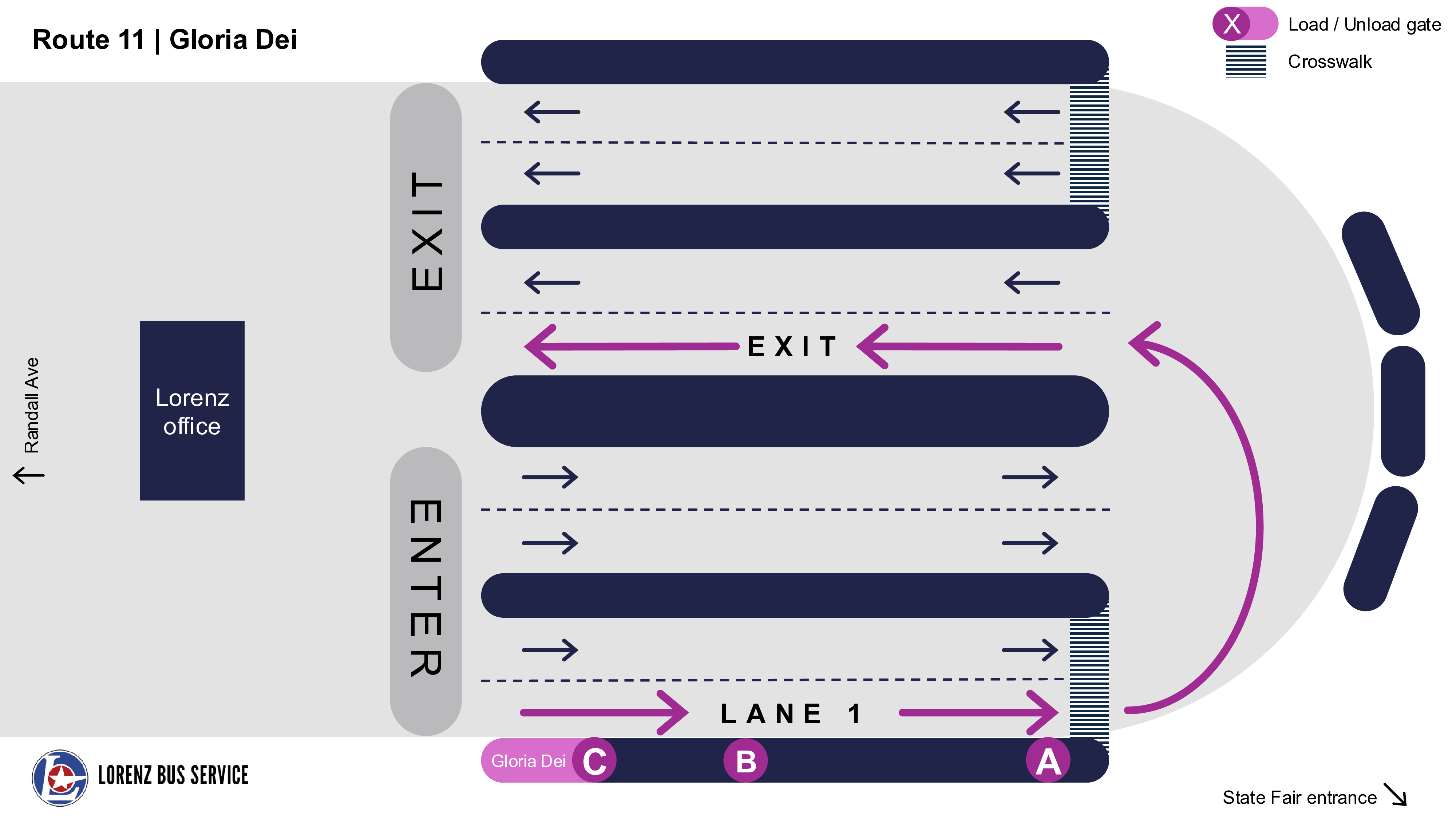 Route 11 | Gloria Dei

X Load / Unload gate
Crosswalk

EXIT

EXIT

Randall Ave

Lorenz office

ENTER

LANE 1

Gloria Dei C B A

LORENZ BUS SERVICE

State Fair entrance