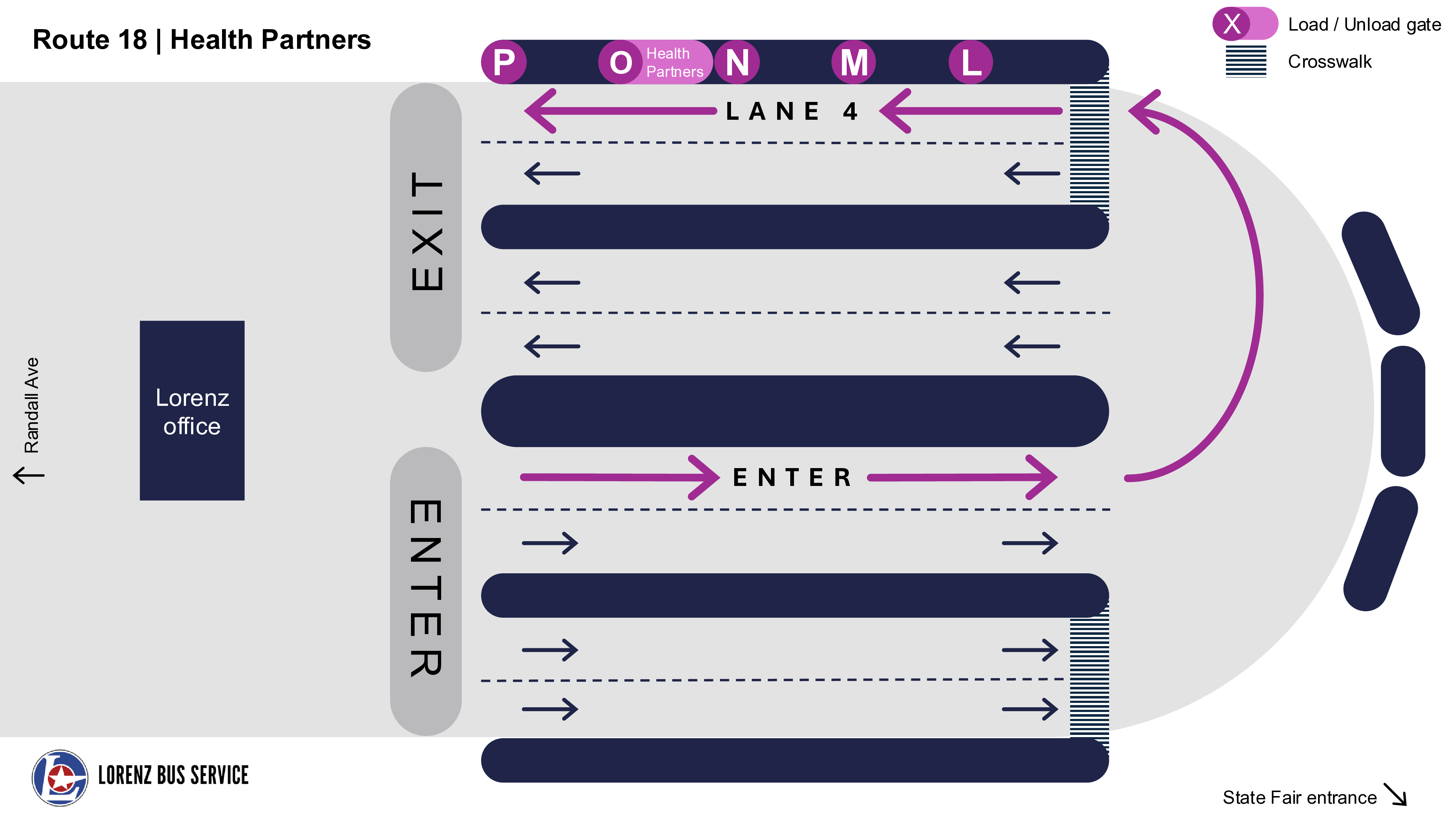 Route 18 | Health Partners

X Load / Unload gate

Crosswalk

P O Health Partners N M L

LANE 4

EXIT

Randall Ave

Lorenz office

ENTER

ENTER

LORENZ BUS SERVICE

State Fair entrance