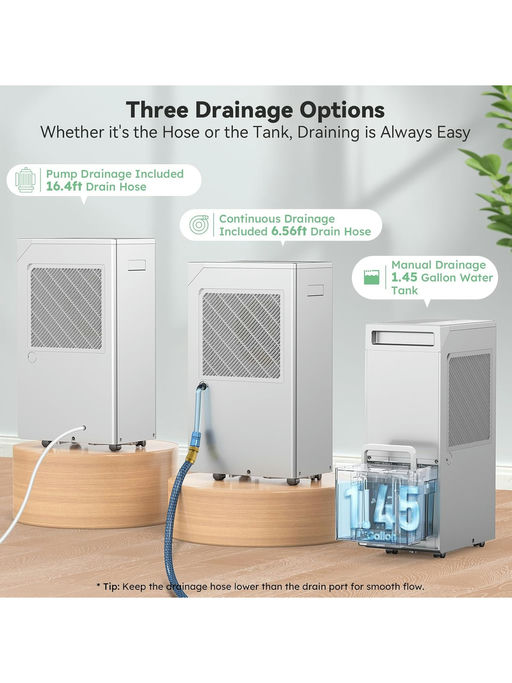 Three Drainage Options
Whether it's the Hose or the Tank, Draining is Always Easy

Pump Drainage Included
16.4ft Drain Hose

Continuous Drainage
Included 6.56ft Drain Hose

Manual Drainage
1.45 Gallon Water Tank

1.45
Gallon

* Tip: Keep the drainage hose lower than the drain port for smooth flow.