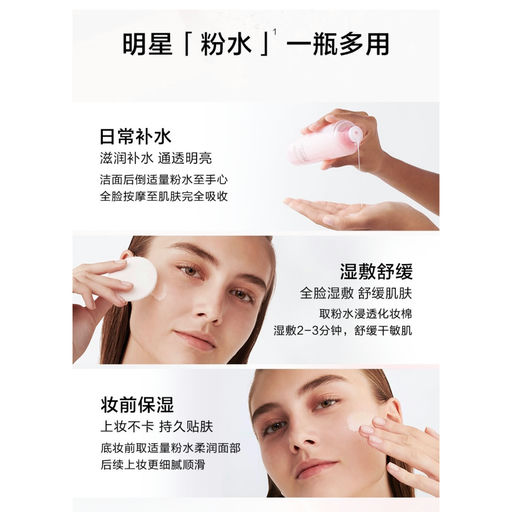 明星「粉水」$^1$ 一瓶多用

日常补水
滋润补水 通透明亮
洁面后倒适量粉水至手心
全脸按摩至肌肤完全吸收

湿敷舒缓
全脸湿敷 舒缓肌肤
取粉水浸透化妆棉
湿敷2-3分钟，舒缓干敏肌

妆前保湿
上妆不卡 持久贴肤
底妆前取适量粉水柔润面部
后续上妆更细腻顺滑