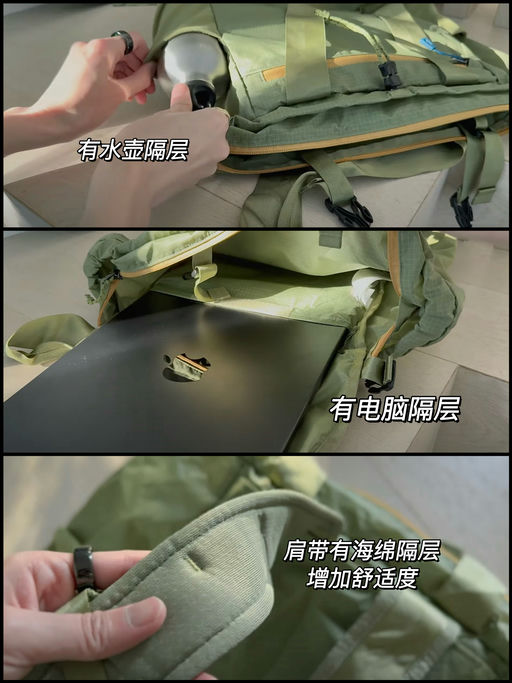 有水壶隔层

有电脑隔层

肩带有海绵隔层
增加舒适度