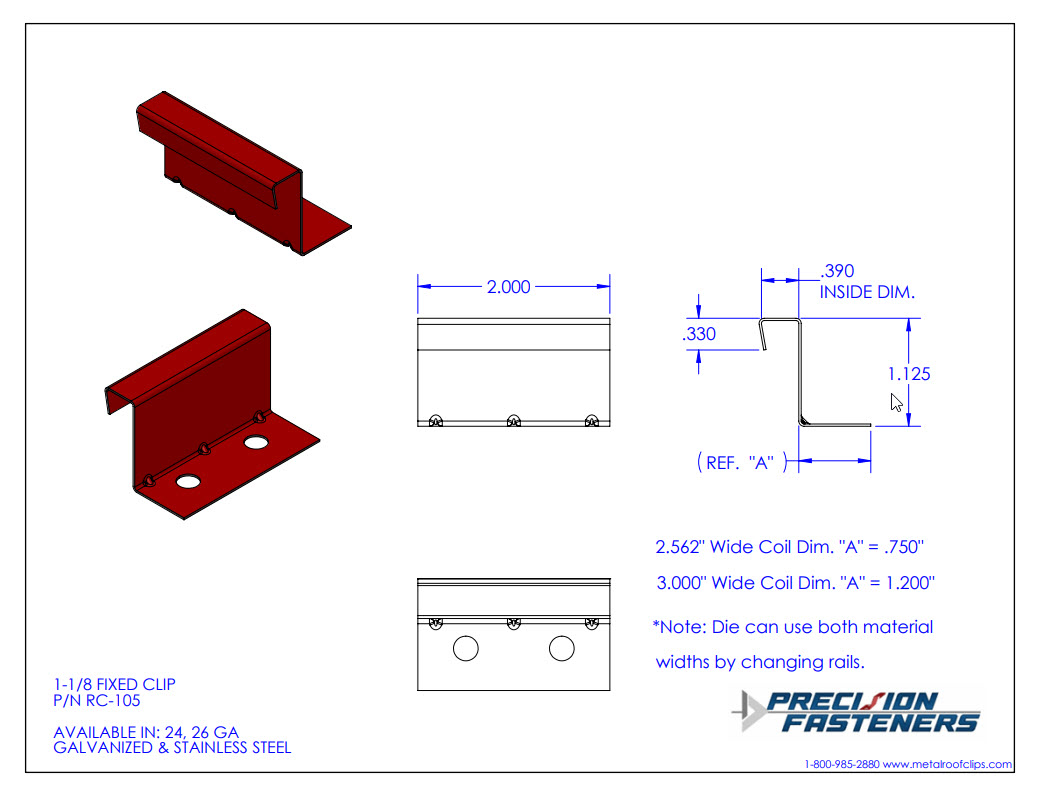 2.000

.390
INSIDE DIM.

.330

1.125

( REF. "A" )

2.562" Wide Coil Dim. "A" = .750"

3.000" Wide Coil Dim. "A" = 1.200"

*Note: Die can use both material widths by changing rails.

1-1/8 FIXED CLIP
P/N RC-105

AVAILABLE IN: 24, 26 GA
GALVANIZED & STAINLESS STEEL

PRECISION FASTENERS

1-800-985-2880 www.metalroofclips.com