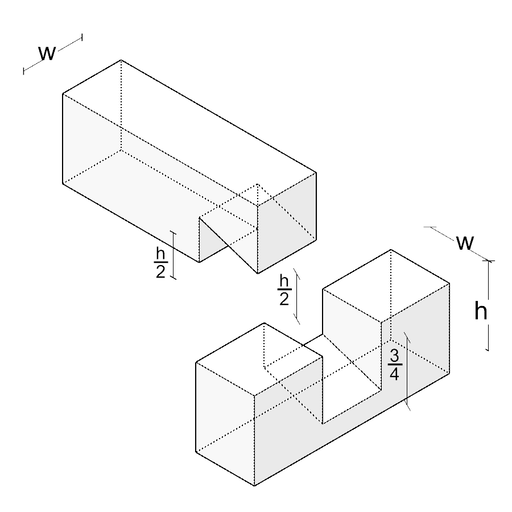 w

$\frac{h}{2}$

$\frac{h}{2}$

w

h

$\frac{3}{4}$