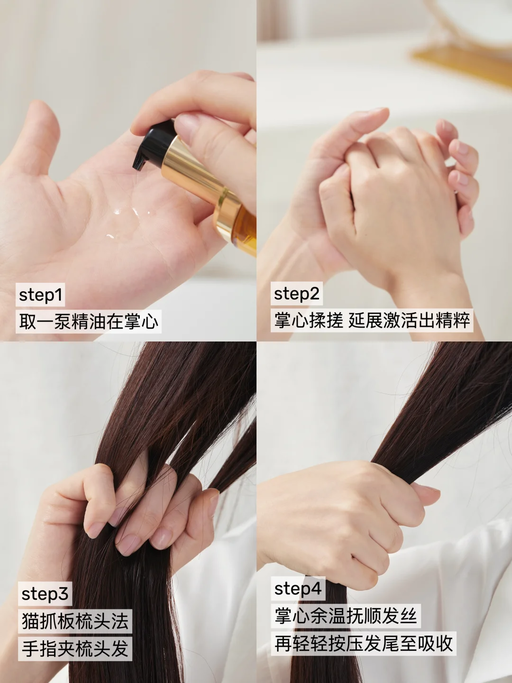 step1
取一泵精油在掌心

step2
掌心揉搓 延展激活出精粹

step3
猫抓板梳头法
手指夹梳头发

step4
掌心余温抚顺发丝
再轻轻按压发尾至吸收