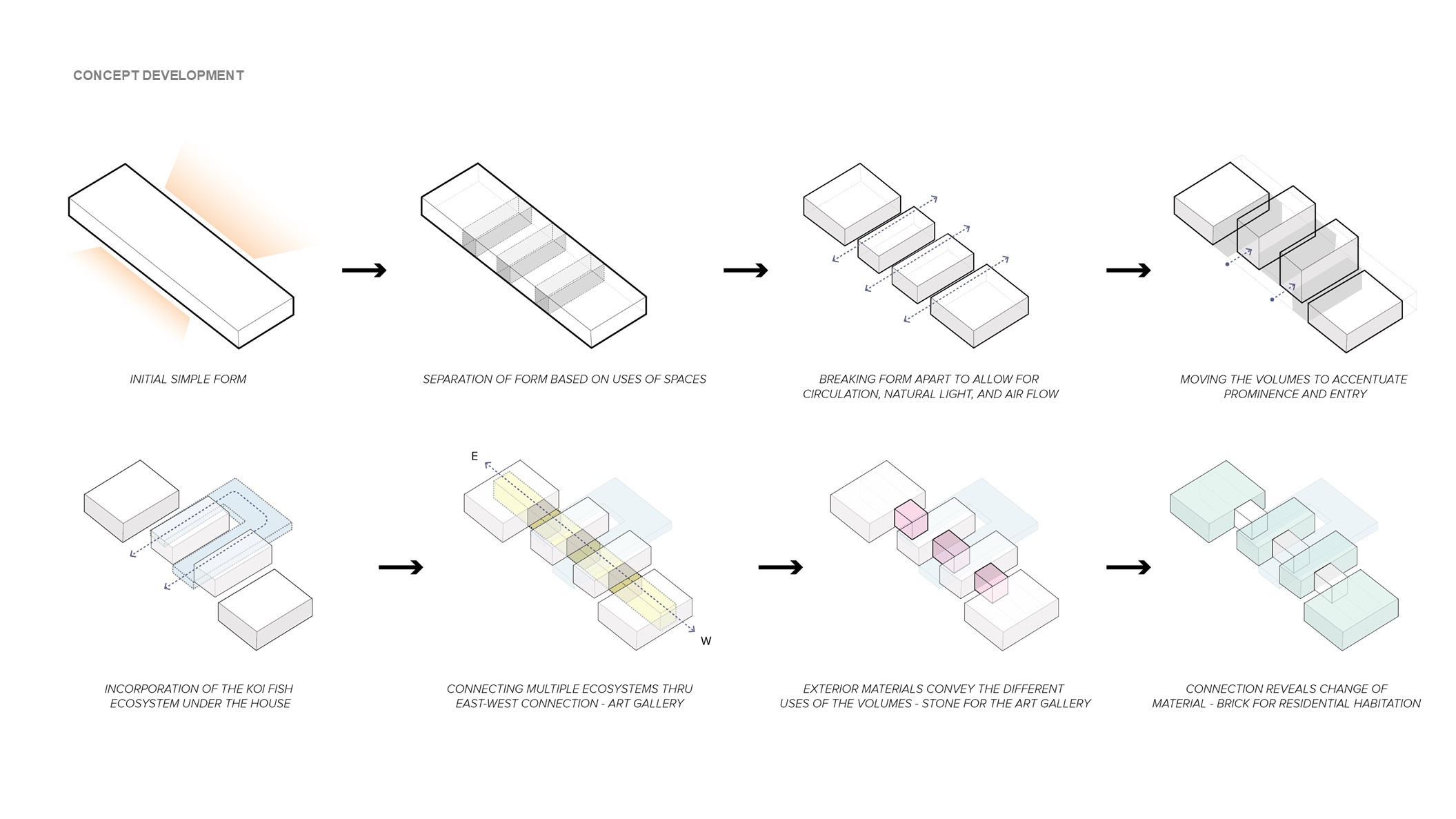 CONCEPT DEVELOPMENT

INITIAL SIMPLE FORM

SEPARATION OF FORM BASED ON USES OF SPACES

BREAKING FORM APART TO ALLOW FOR CIRCULATION, NATURAL LIGHT, AND AIR FLOW

MOVING THE VOLUMES TO ACCENTUATE PROMINENCE AND ENTRY

E

W

INCORPORATION OF THE KOI FISH ECOSYSTEM UNDER THE HOUSE

CONNECTING MULTIPLE ECOSYSTEMS THRU EAST-WEST CONNECTION - ART GALLERY

EXTERIOR MATERIALS CONVEY THE DIFFERENT USES OF THE VOLUMES - STONE FOR THE ART GALLERY

CONNECTION REVEALS CHANGE OF MATERIAL - BRICK FOR RESIDENTIAL HABITATION