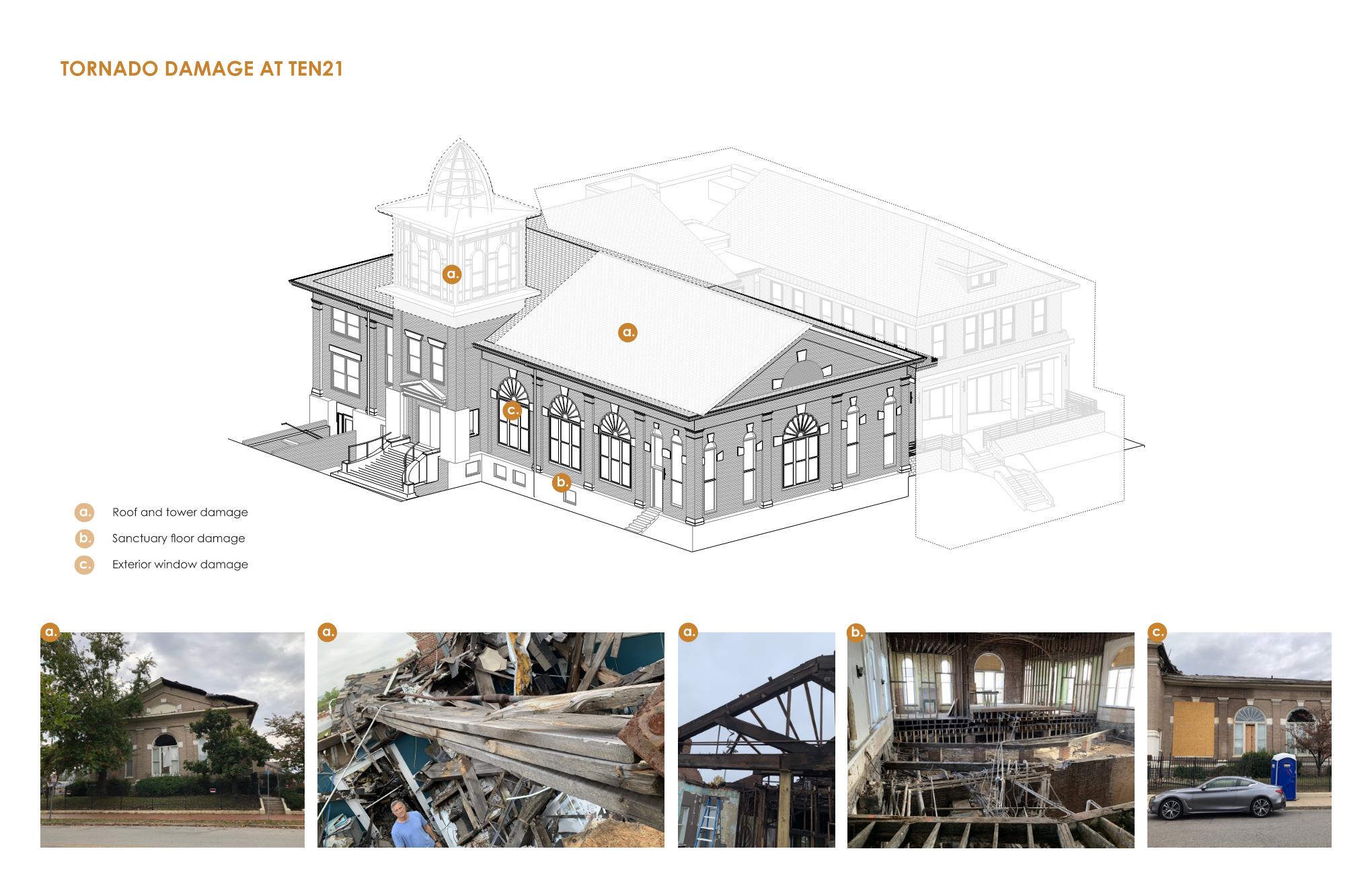 TORNADO DAMAGE AT TEN21

a.

a.

c.

b.

a. Roof and tower damage

b. Sanctuary floor damage

c. Exterior window damage

a.

a.

a.

b.

c.